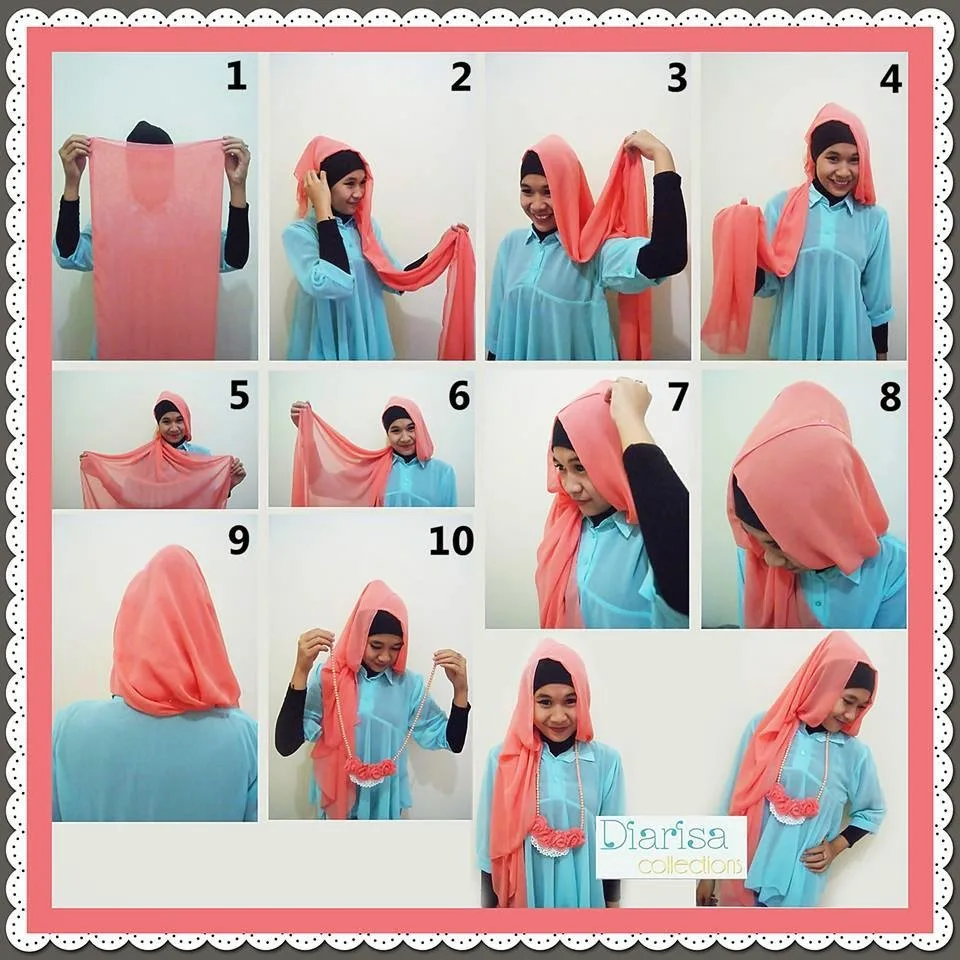 1

2

3

4

5

6

7

8

9

10

Diarisa
collections